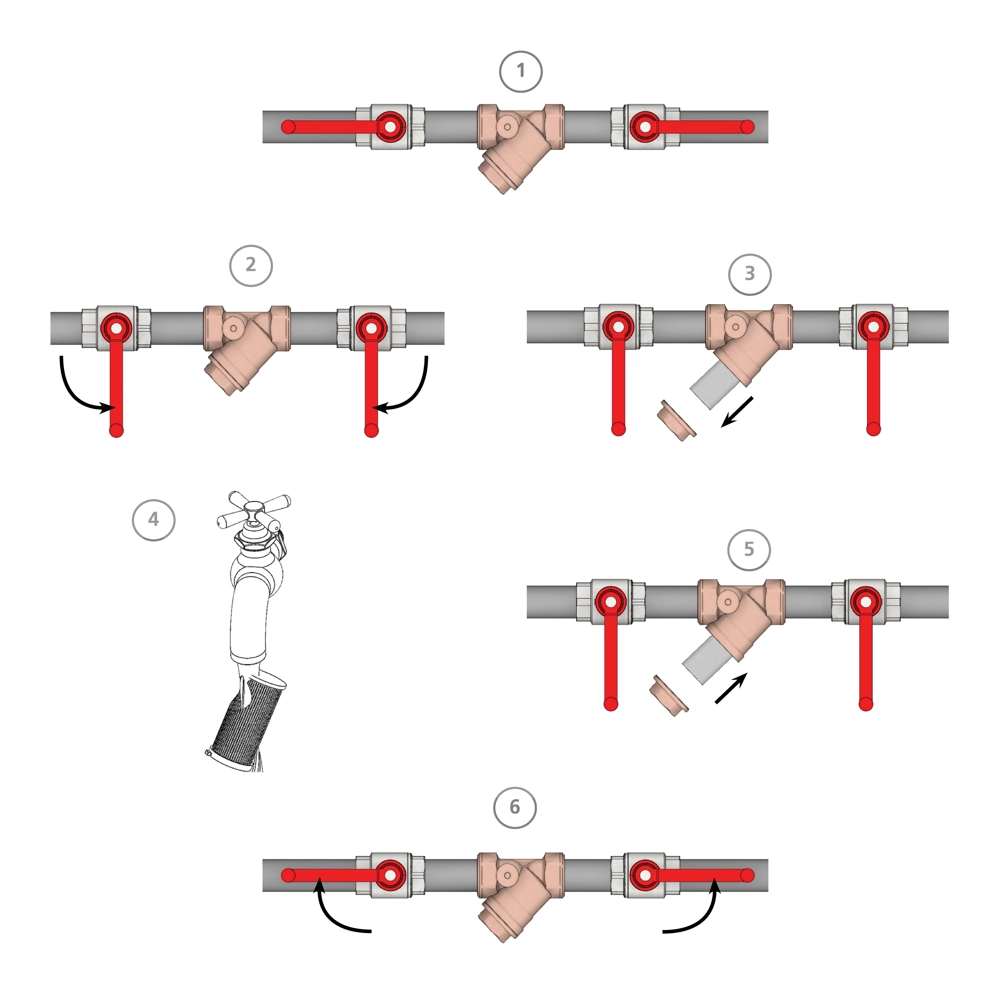 1

2

3

4

5

6