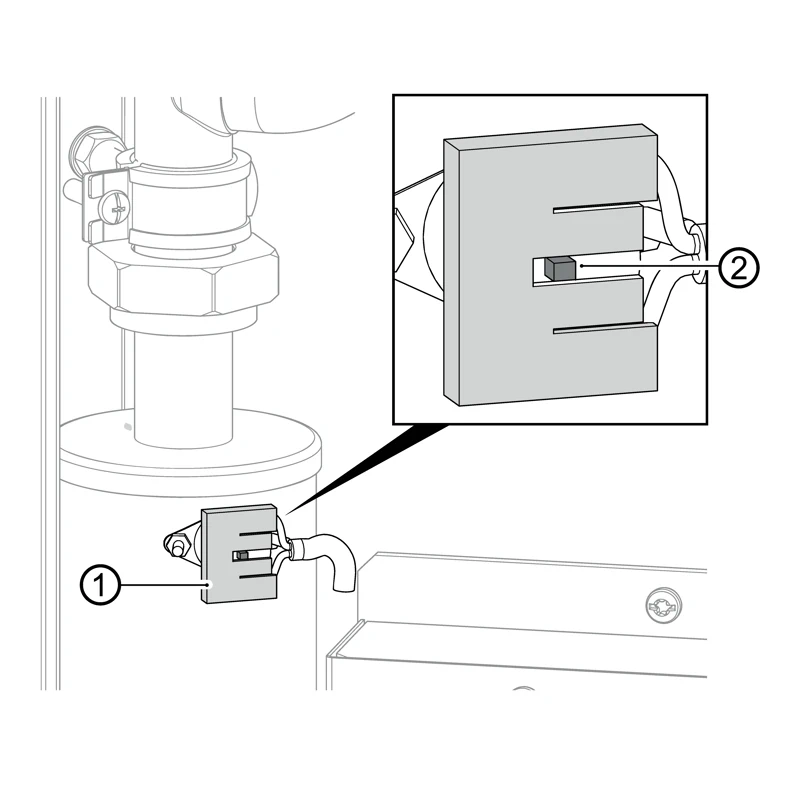 2

1