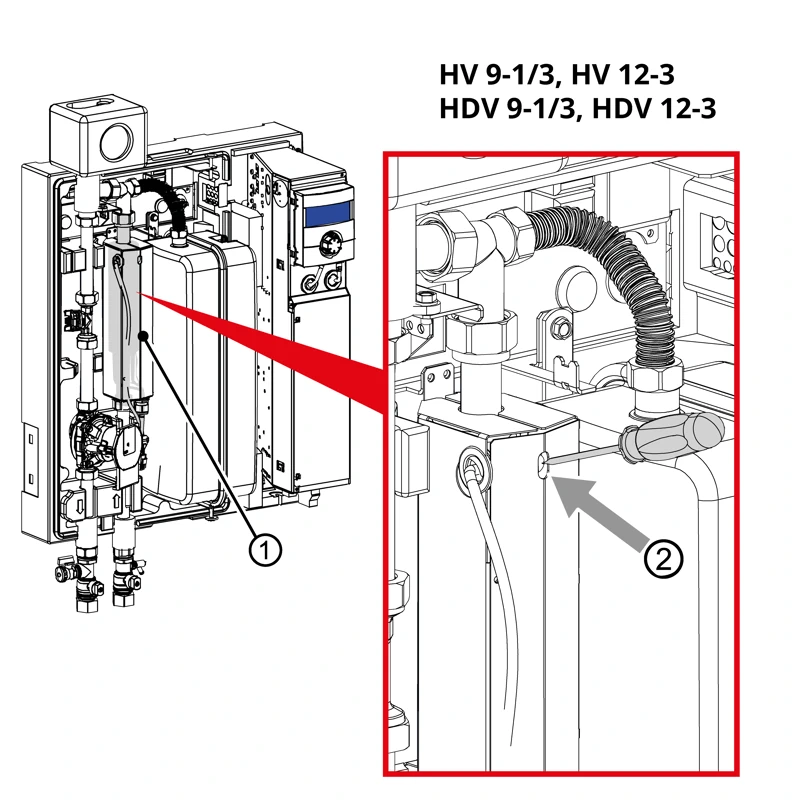 HV 9-1/3, HV 12-3
HDV 9-1/3, HDV 12-3

1

2