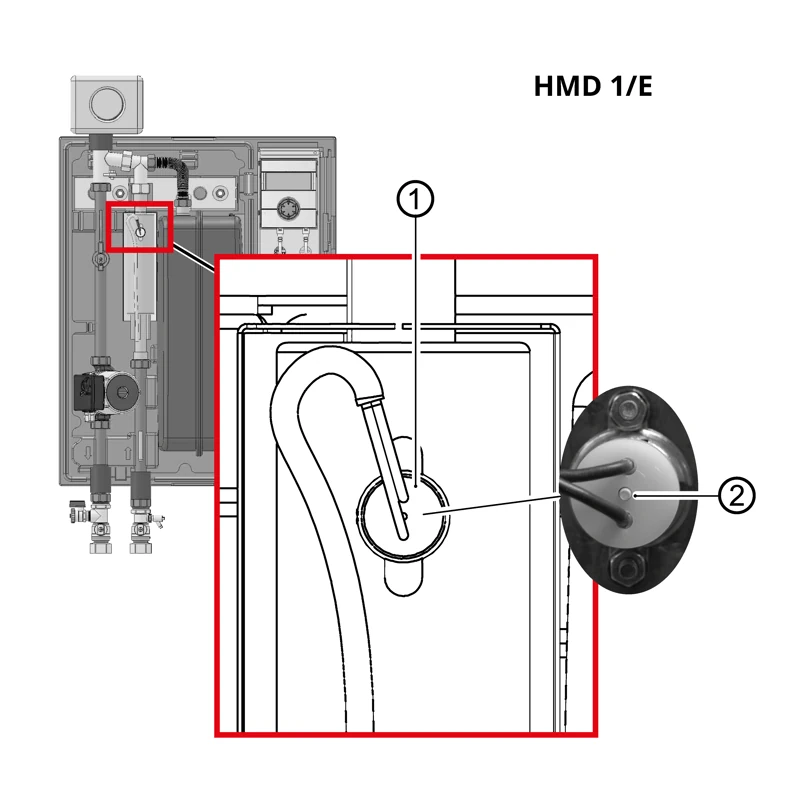 HMD 1/E

1

2